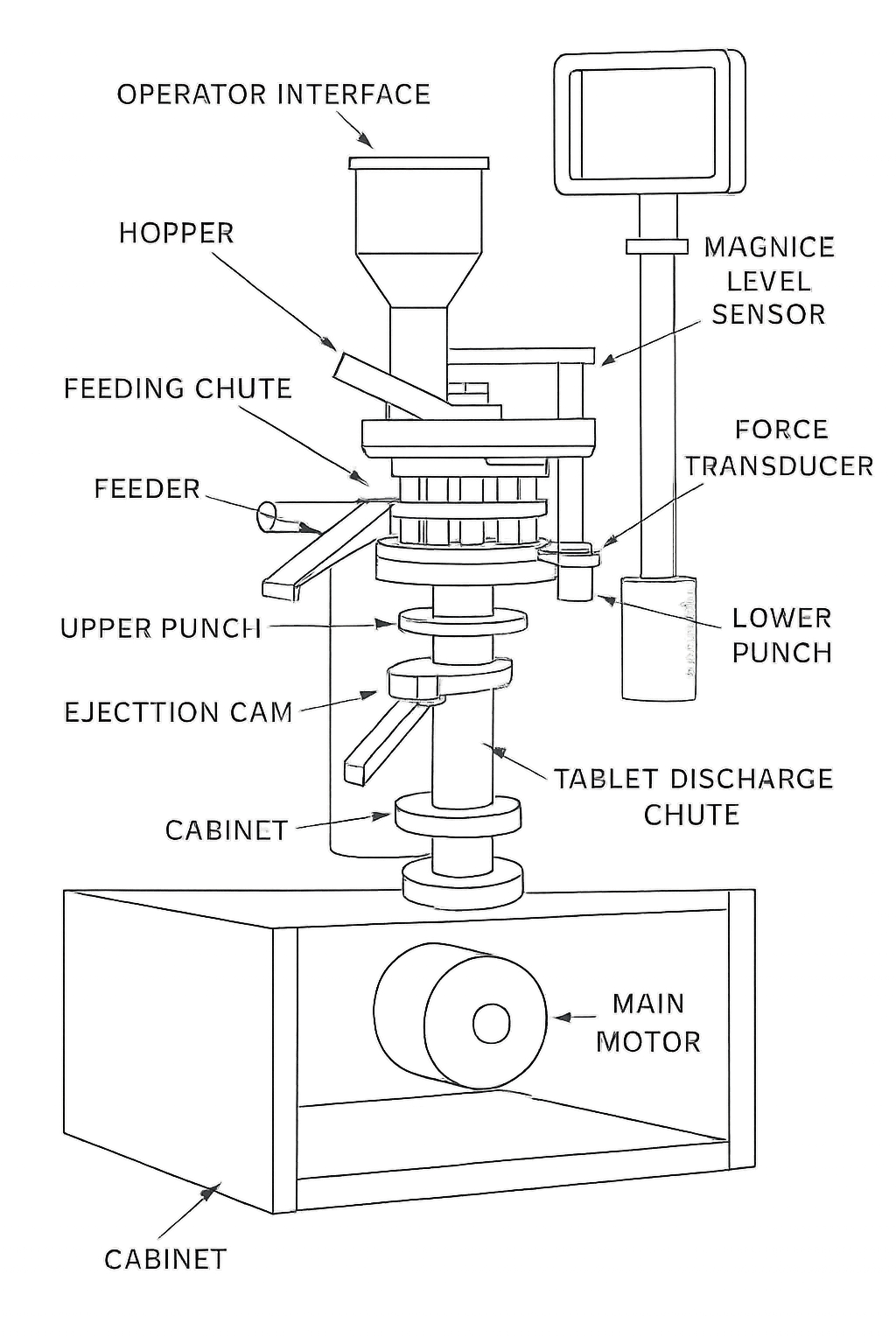 OPERATOR INTERFACE

HOPPER

MAGNICE LEVEL SENSOR

FEEDING CHUTE

FORCE TRANSDUCER

FEEDER

UPPER PUNCH

LOWER PUNCH

EJECTTION CAM

TABLET DISCHARGE CHUTE

CABINET

MAIN MOTOR

CABINET